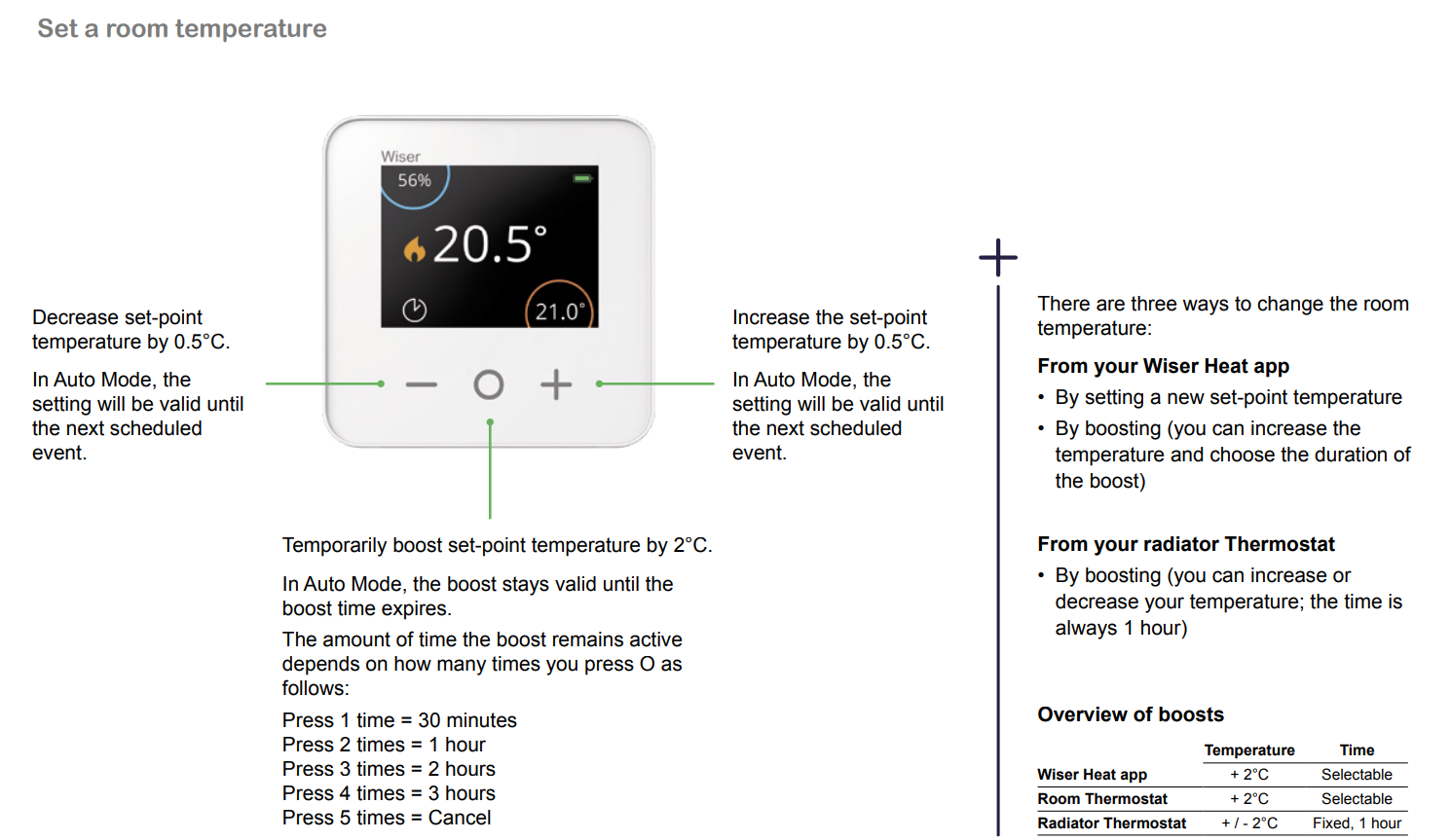 Set a room temperature

Wiser
56%
20.5°
21.0°

Decrease set-point temperature by 0.5°C.

In Auto Mode, the setting will be valid until the next scheduled event.

Increase the set-point temperature by 0.5°C.

In Auto Mode, the setting will be valid until the next scheduled event.

Temporarily boost set-point temperature by 2°C.

In Auto Mode, the boost stays valid until the boost time expires.

The amount of time the boost remains active depends on how many times you press O as follows:

Press 1 time = 30 minutes
Press 2 times = 1 hour
Press 3 times = 2 hours
Press 4 times = 3 hours
Press 5 times = Cancel

There are three ways to change the room temperature:

From your Wiser Heat app
• By setting a new set-point temperature
• By boosting (you can increase the temperature and choose the duration of the boost)

From your radiator Thermostat
• By boosting (you can increase or decrease your temperature; the time is always 1 hour)

Overview of boosts

| | Temperature | Time |
|---|---|---|
| Wiser Heat app | + 2°C | Selectable |
| Room Thermostat | + 2°C | Selectable |
| Radiator Thermostat | + / - 2°C | Fixed, 1 hour |